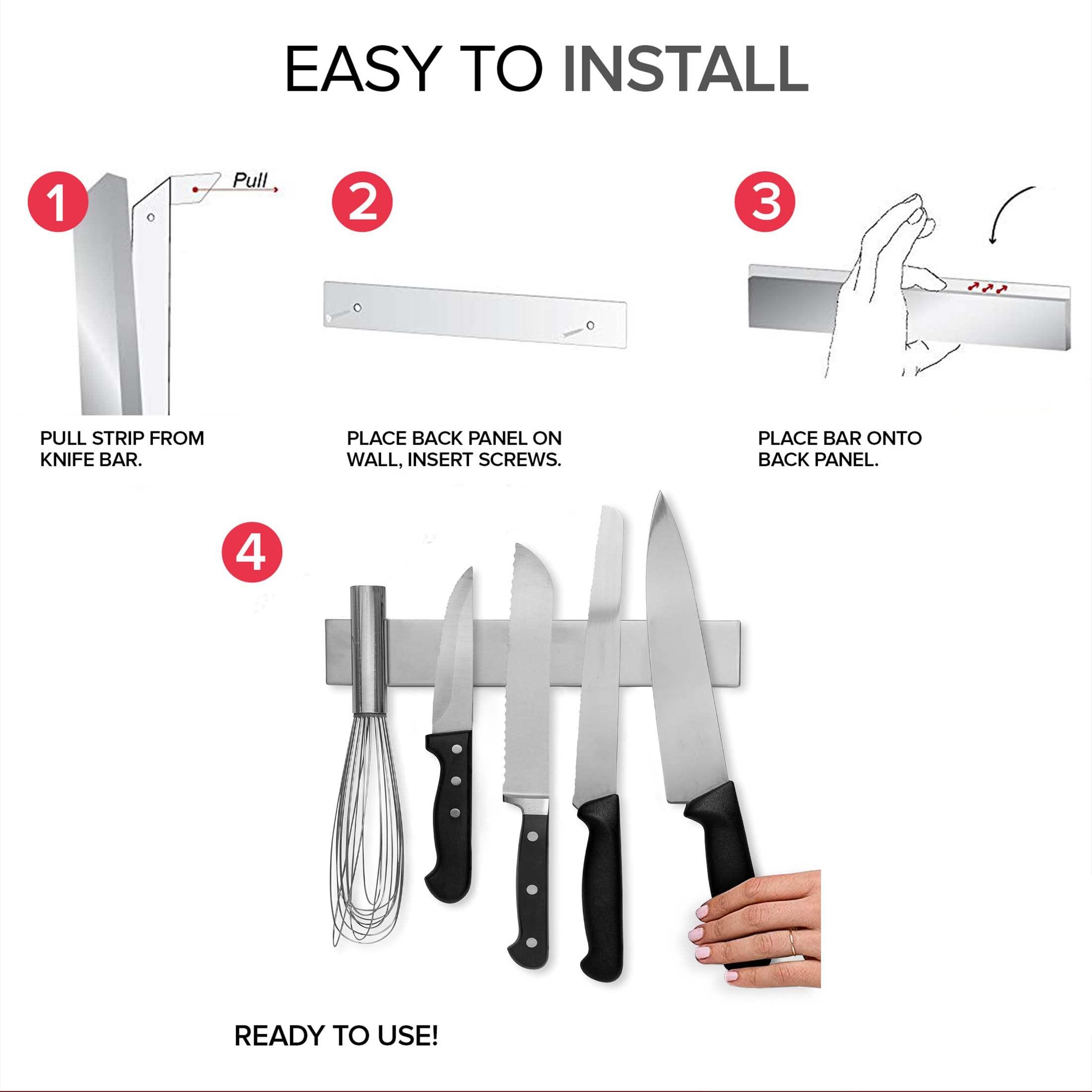 EASY TO INSTALL

1

Pull

PULL STRIP FROM KNIFE BAR.

2

PLACE BACK PANEL ON WALL, INSERT SCREWS.

3

PLACE BAR ONTO BACK PANEL.

4

READY TO USE!